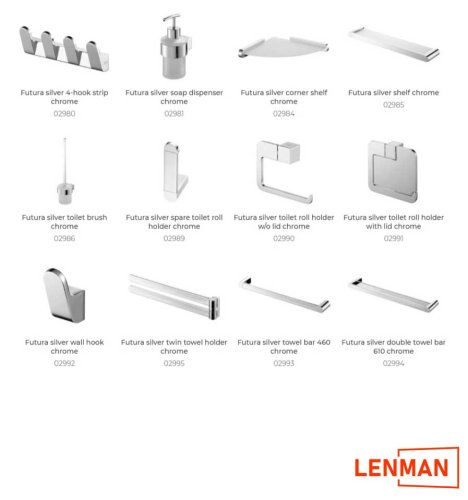 Futura silver 4-hook strip chrome
02980

Futura silver soap dispenser chrome
02981

Futura silver corner shelf chrome
02984

Futura silver shelf chrome
02985

Futura silver toilet brush chrome
02986

Futura silver spare toilet roll holder chrome
02989

Futura silver toilet roll holder w/o lid chrome
02990

Futura silver toilet roll holder with lid chrome
02991

Futura silver wall hook chrome
02992

Futura silver twin towel holder chrome
02995

Futura silver towel bar 460 chrome
02993

Futura silver double towel bar 610 chrome
02994

LENMAN