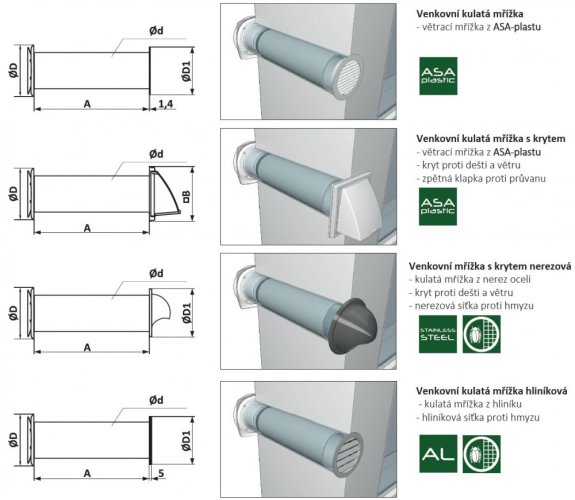 Ød
ØD
ØD1
A
1,4

Venkovní kulatá mřížka
- větrací mřížka z ASA-plastu

ASA plastic

Ød
ØD
□B
A

Venkovní kulatá mřížka s krytem
- větrací mřížka z ASA-plastu
- kryt proti dešti a větru
- zpětná klapka proti průvanu

ASA plastic

Ød
ØD
ØD1
A

Venkovní mřížka s krytem nerezová
- kulatá mřížka z nerez oceli
- kryt proti dešti a větru
- nerezová síťka proti hmyzu

STAINLESS STEEL

Ød
ØD
ØD1
A
5

Venkovní kulatá mřížka hliníková
- kulatá mřížka z hliníku
- hliníková síťka proti hmyzu

AL